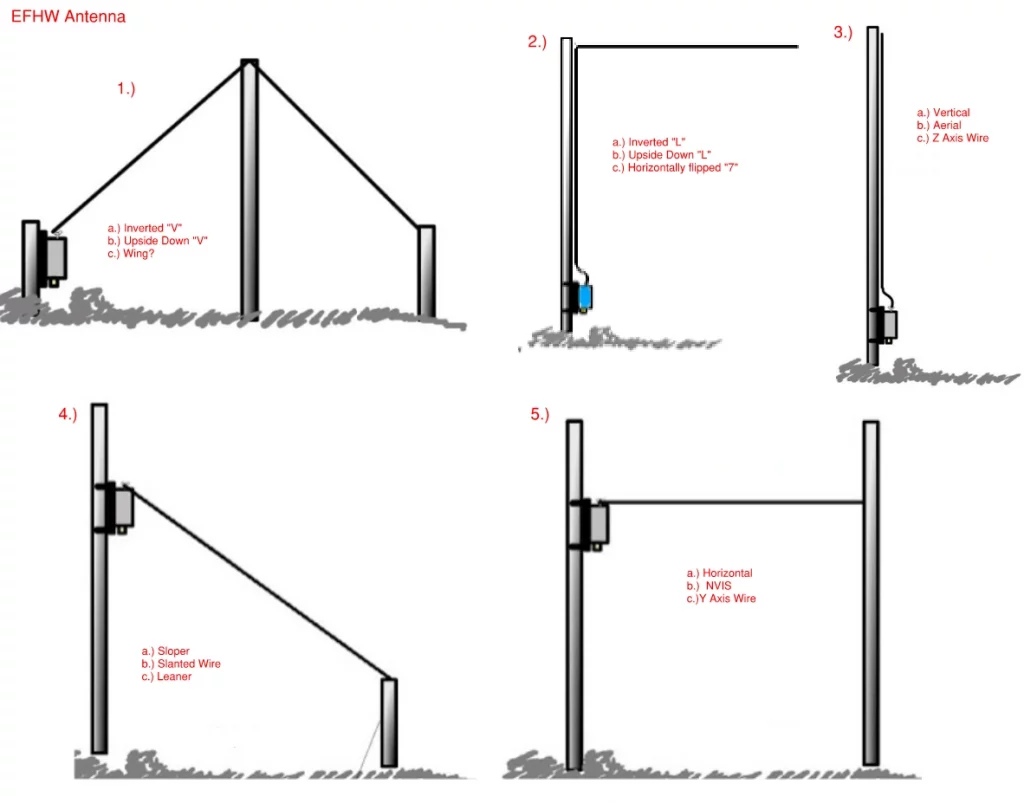 EFHW Antenna

1.)

a.) Inverted "V"
b.) Upside Down "V"
c.) Wing?

2.)

a.) Inverted "L"
b.) Upside Down "L"
c.) Horizontally flipped "7"

3.)

a.) Vertical
b.) Aerial
c.) Z Axis Wire

4.)

a.) Sloper
b.) Slanted Wire
c.) Leaner

5.)

a.) Horizontal
b.) NVIS
c.)Y Axis Wire